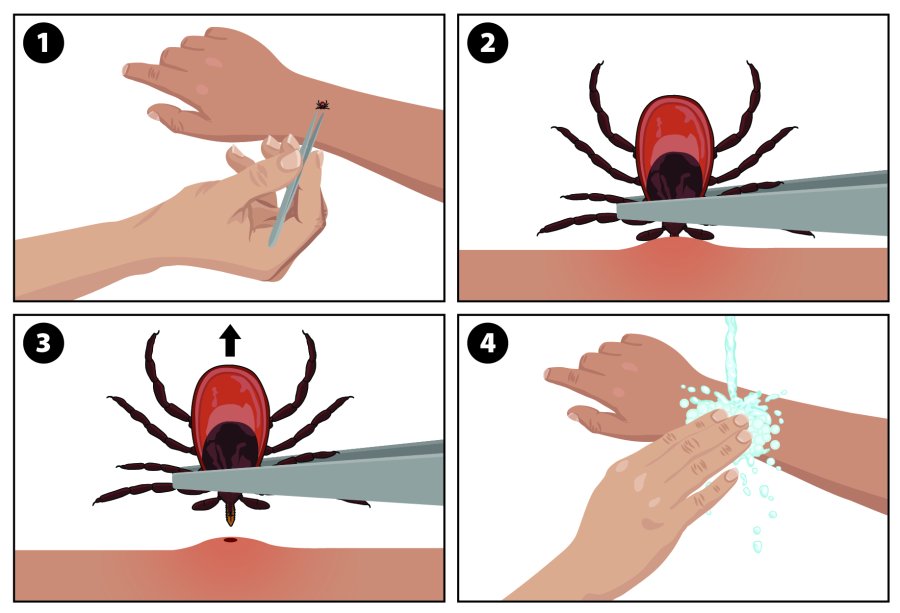 1

2

3

4